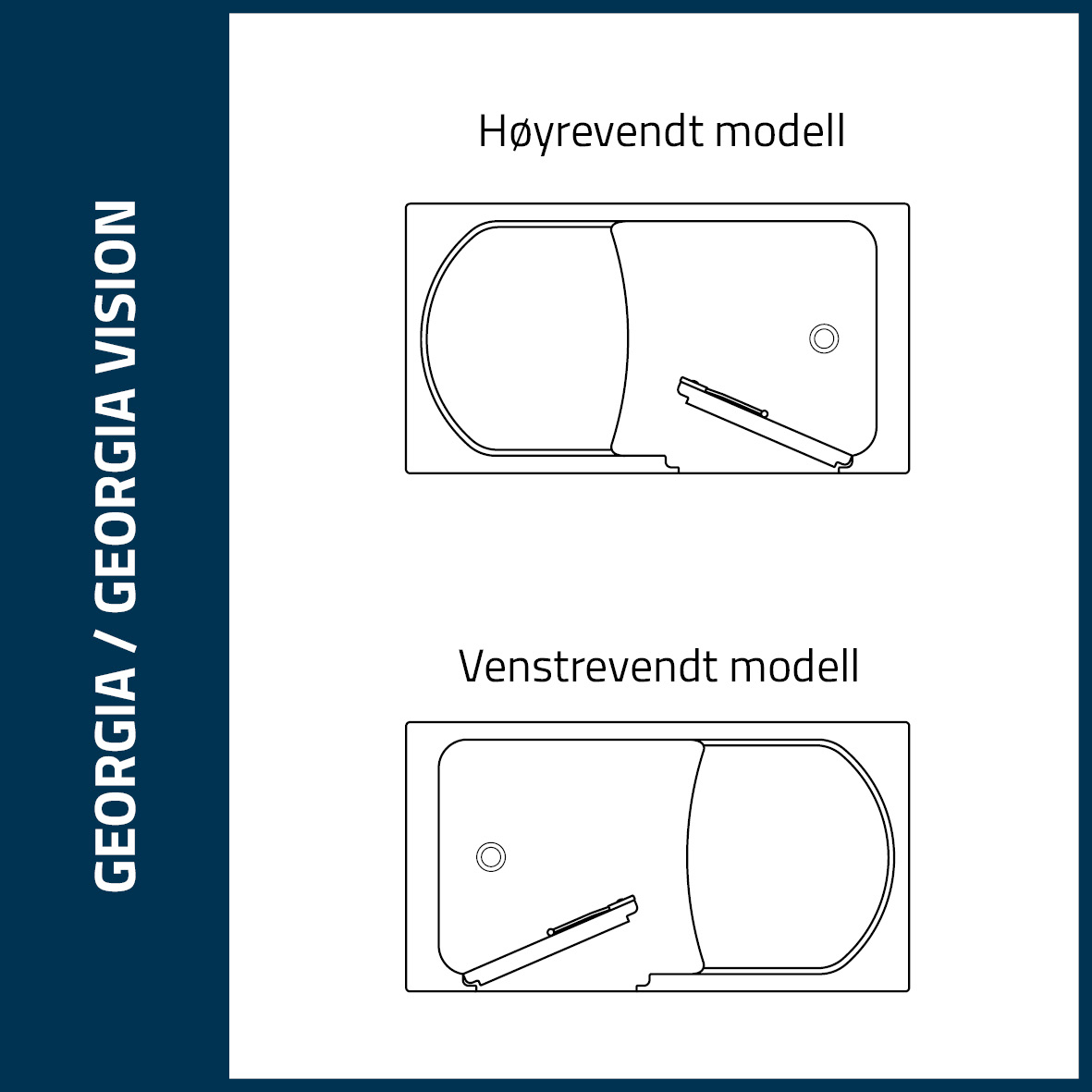 GEORGIA / GEORGIA VISION

Høyrevendt modell

Venstrevendt modell