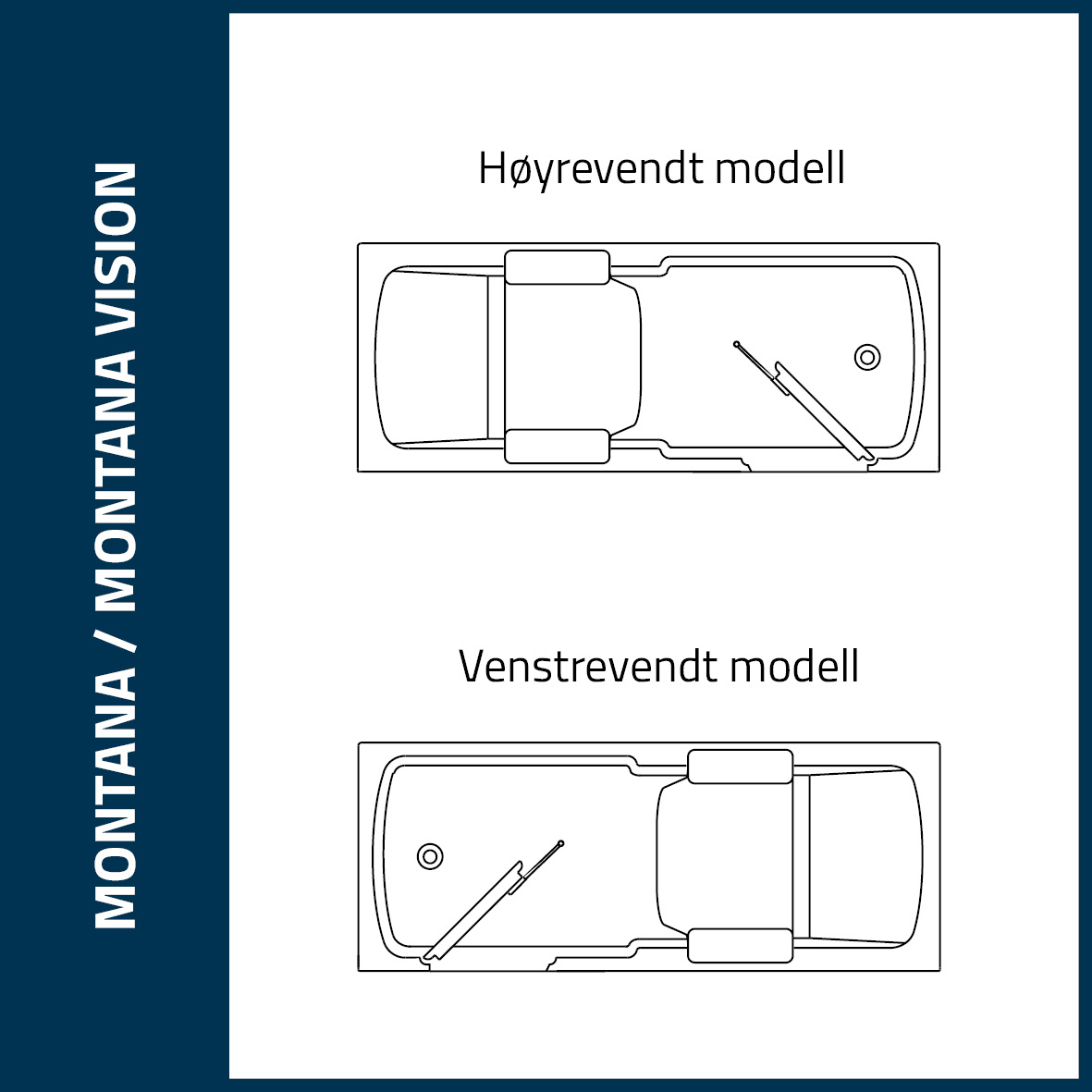 MONTANA / MONTANA VISION

Høyrevendt modell

Venstrevendt modell